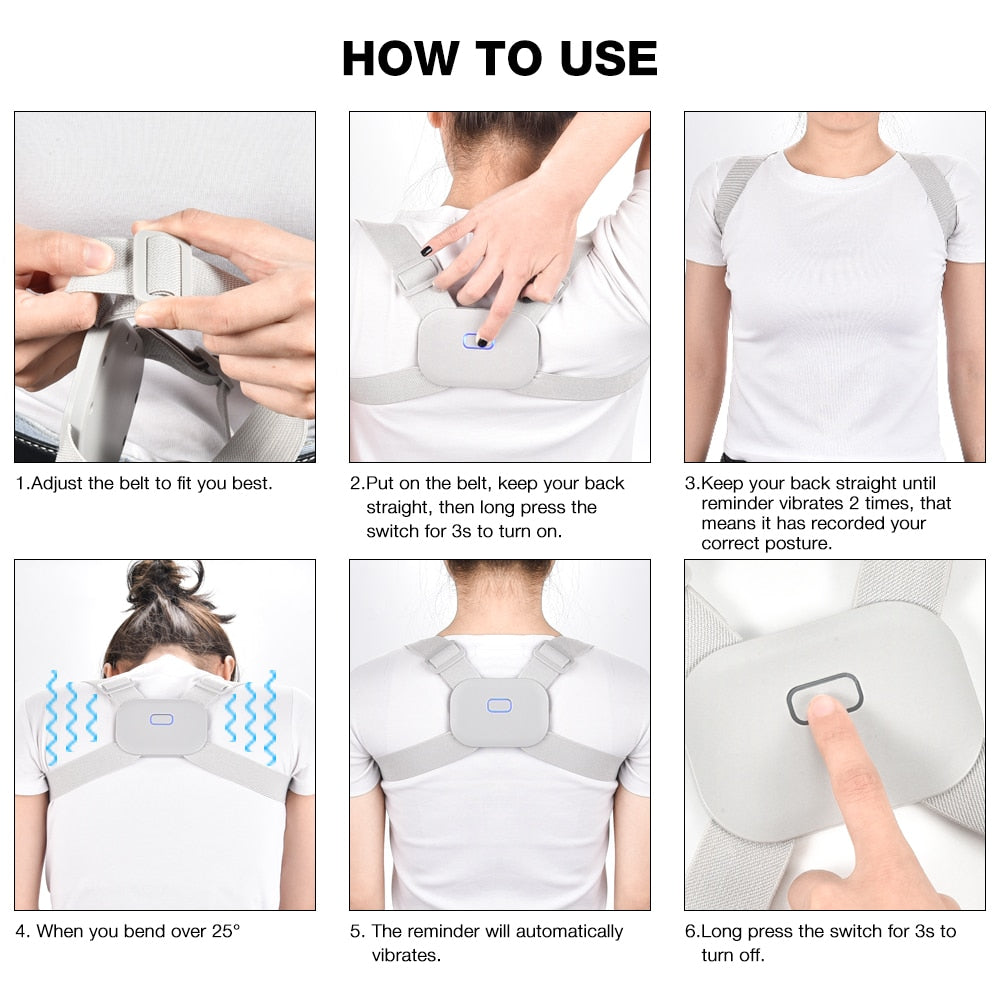 HOW TO USE

1.Adjust the belt to fit you best.

2.Put on the belt, keep your back straight, then long press the switch for 3s to turn on.

3.Keep your back straight until reminder vibrates 2 times, that means it has recorded your correct posture.

4. When you bend over 25°

5. The reminder will automatically vibrates.

6.Long press the switch for 3s to turn off.